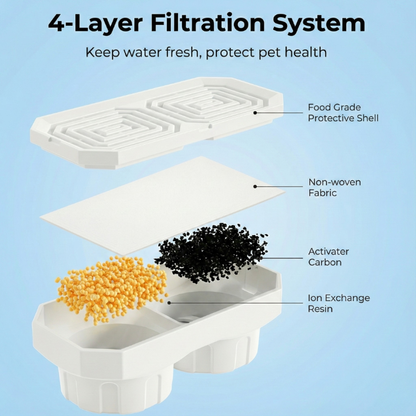 4-Layer Filtration System

Keep water fresh, protect pet health

Food Grade
Protective Shell

Non-woven
Fabric

Activater
Carbon

Ion Exchange
Resin