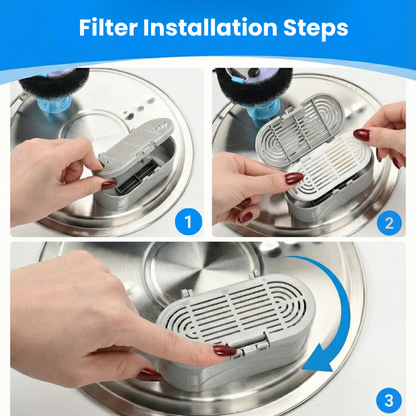 Filter Installation Steps

1

2

3