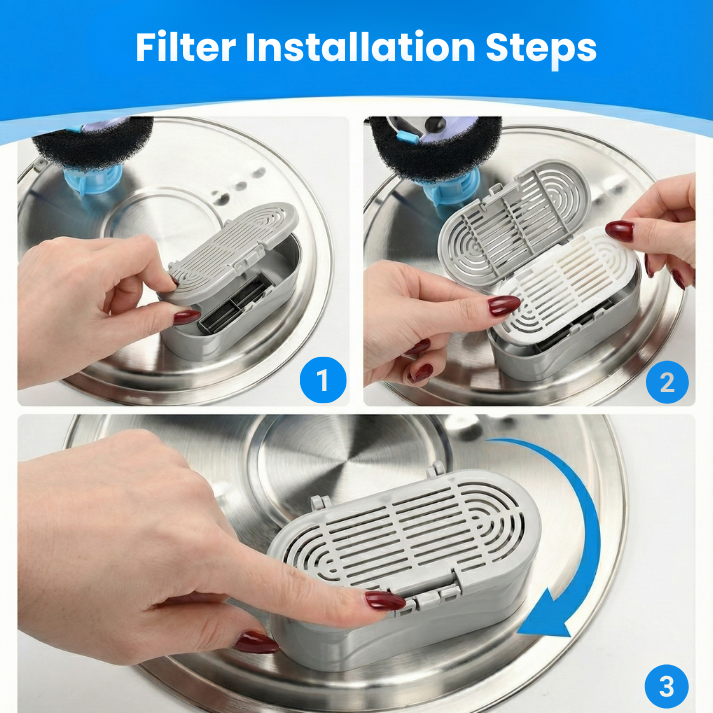 Filter Installation Steps

1

2

3