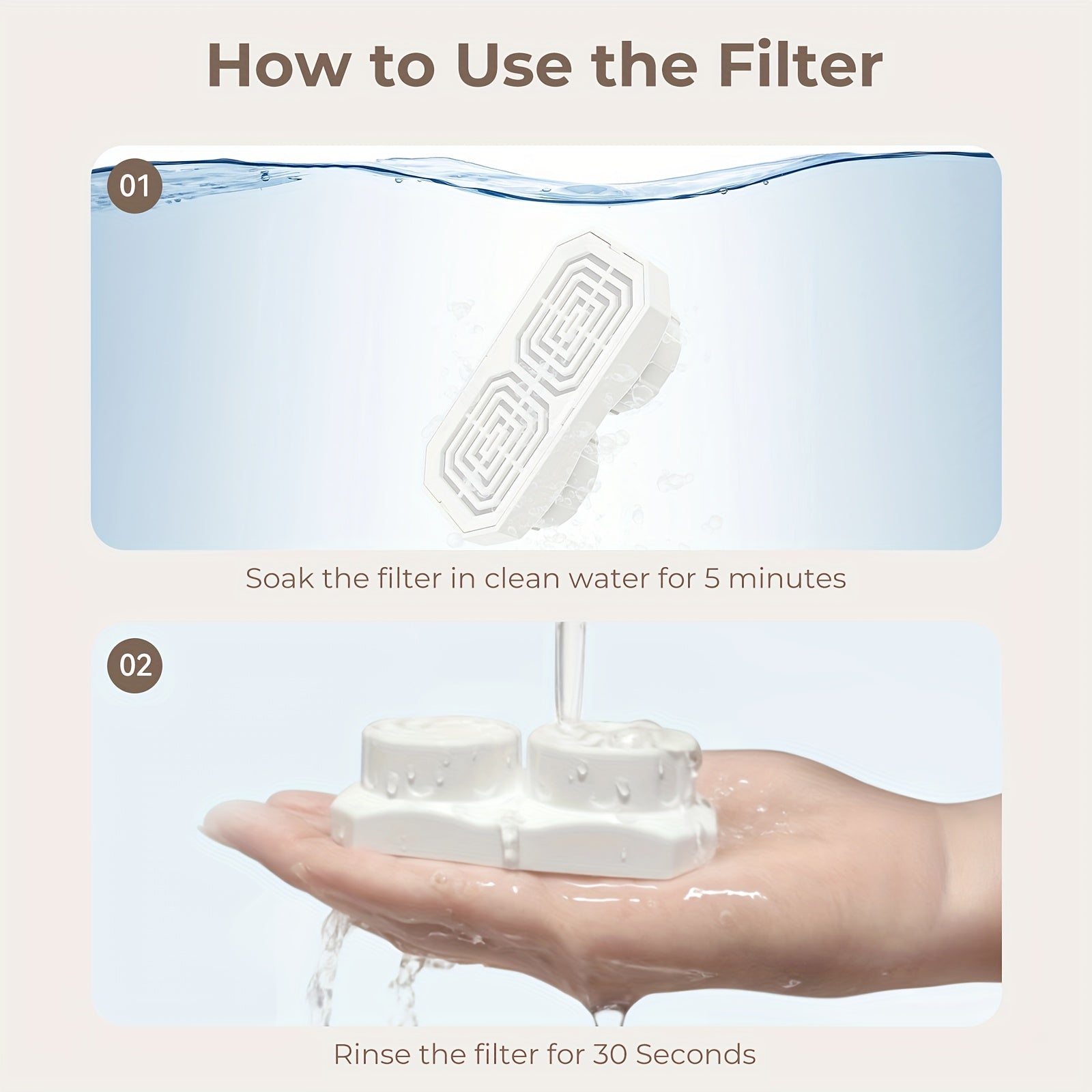 How to Use the Filter

01

Soak the filter in clean water for 5 minutes

02

Rinse the filter for 30 Seconds