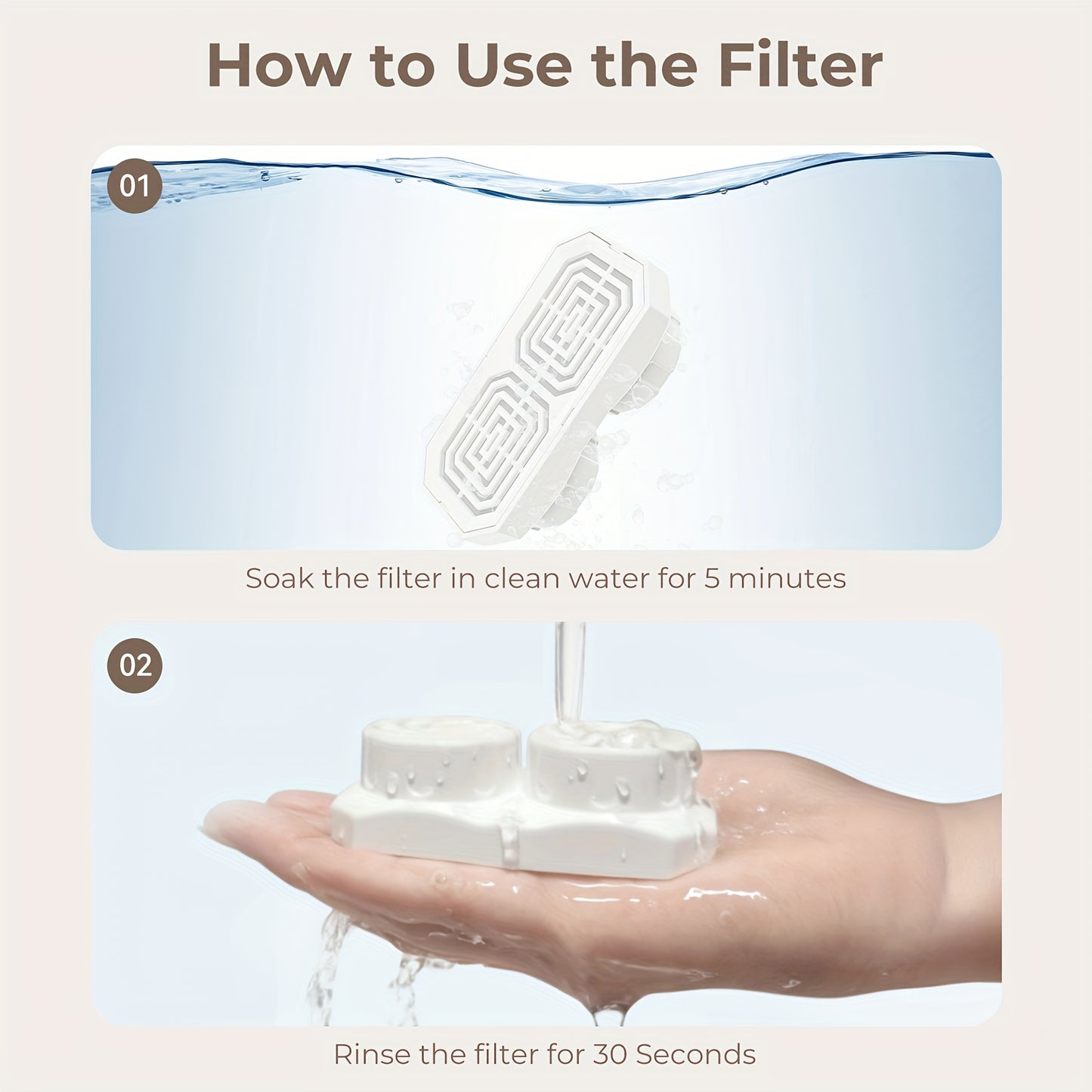 How to Use the Filter

01

Soak the filter in clean water for 5 minutes

02

Rinse the filter for 30 Seconds